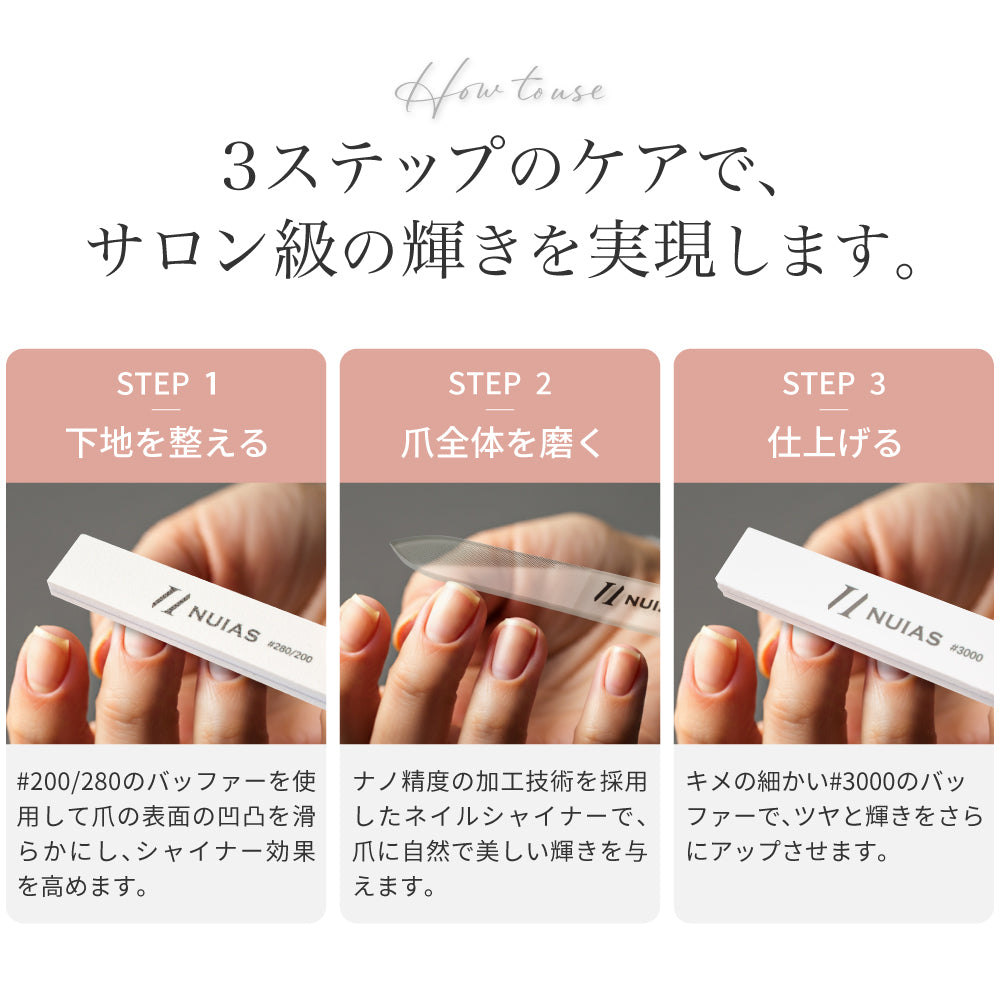 How to use

3ステップのケアで、
サロン級の輝きを実現します。

STEP 1
下地を整える

NUIAS #280/200

#200/280のバッファーを使用して爪の表面の凹凸を滑らかにし、シャイナー効果を高めます。

STEP 2
爪全体を磨く

NUIAS

ナノ精度の加工技術を採用したネイルシャイナーで、爪に自然で美しい輝きを与えます。

STEP 3
仕上げる

NUIAS #3000

キメの細かい#3000のバッファーで、ツヤと輝きをさらにアップさせます。